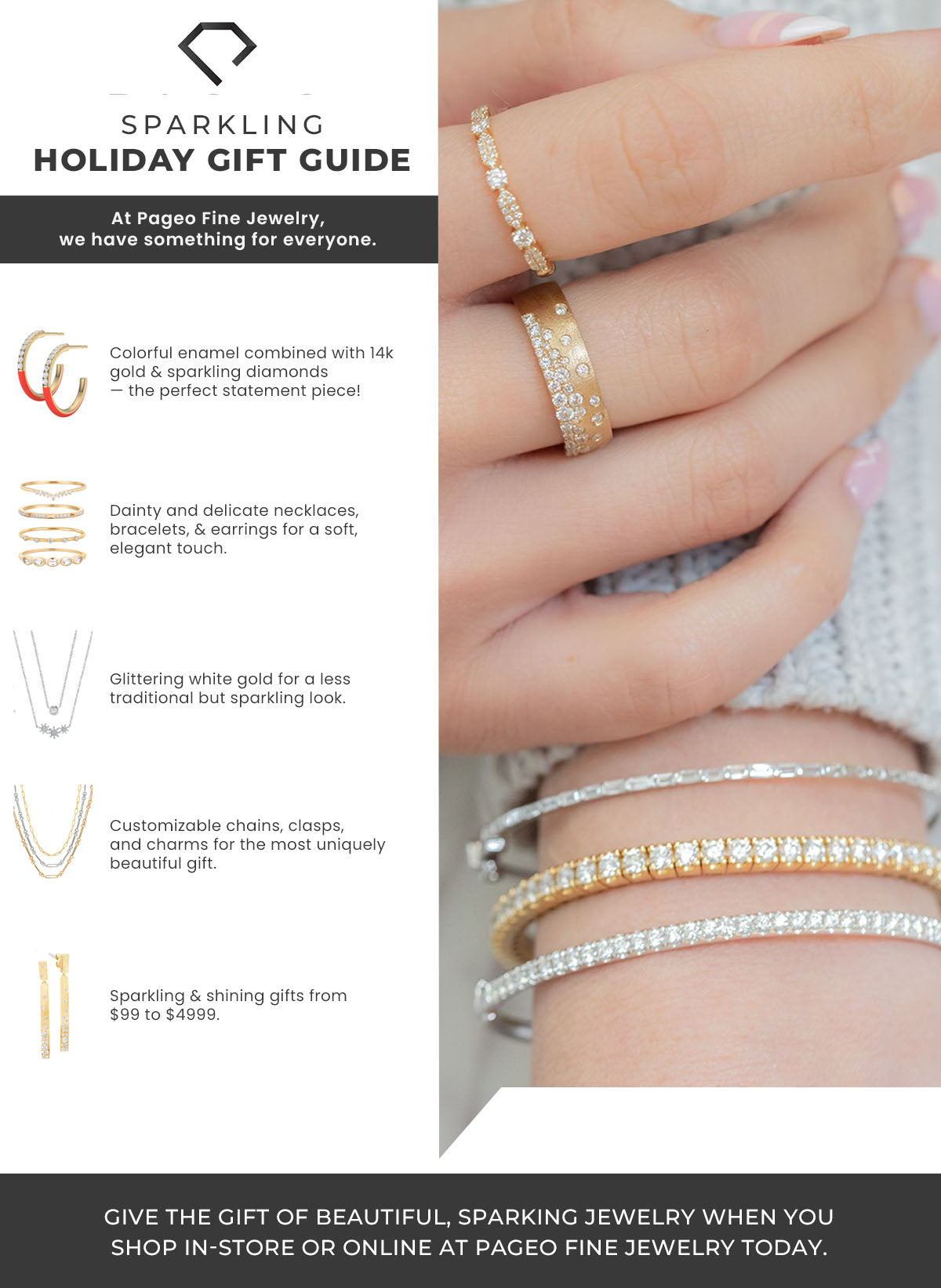 SPARKLING
HOLIDAY GIFT GUIDE

At Pageo Fine Jewelry,
we have something for everyone.

Colorful enamel combined with 14k gold & sparkling diamonds — the perfect statement piece!

Dainty and delicate necklaces, bracelets, & earrings for a soft, elegant touch.

Glittering white gold for a less traditional but sparkling look.

Customizable chains, clasps, and charms for the most uniquely beautiful gift.

Sparkling & shining gifts from $99 to $4999.

GIVE THE GIFT OF BEAUTIFUL, SPARKING JEWELRY WHEN YOU SHOP IN-STORE OR ONLINE AT PAGEO FINE JEWELRY TODAY.